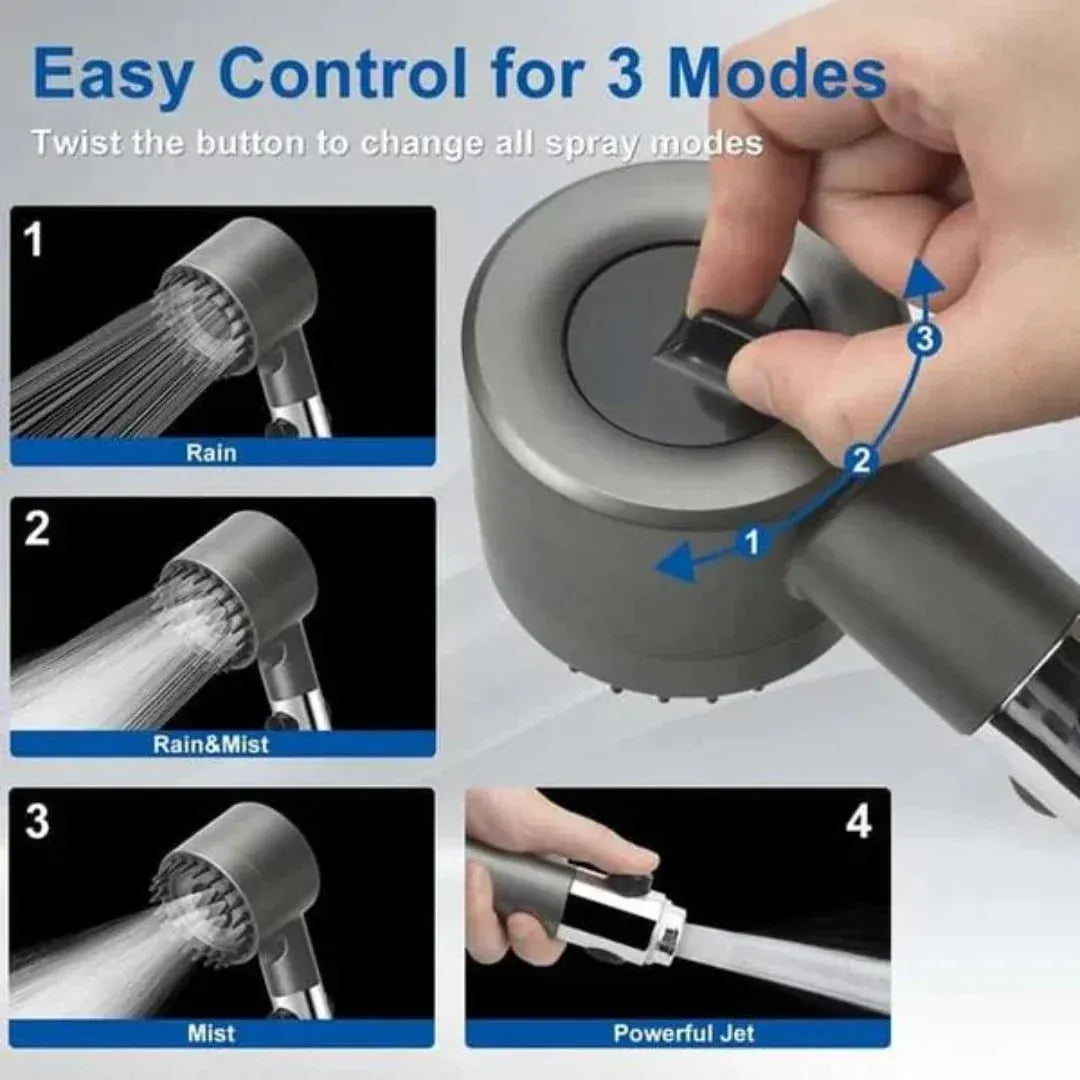 Easy Control for 3 Modes

Twist the button to change all spray modes

1

Rain

2

Rain&Mist

3

Mist

4

Powerful Jet

3

2

1